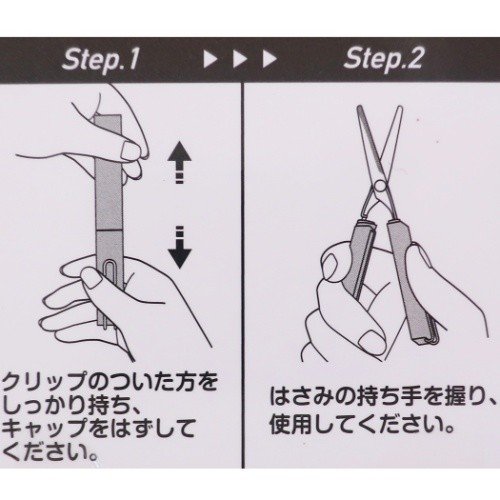 Step.1 ▶▶▶ Step.2

クリップのついた方をしっかり持ち、キャップをはずしてください。

はさみの持ち手を握り、使用してください。